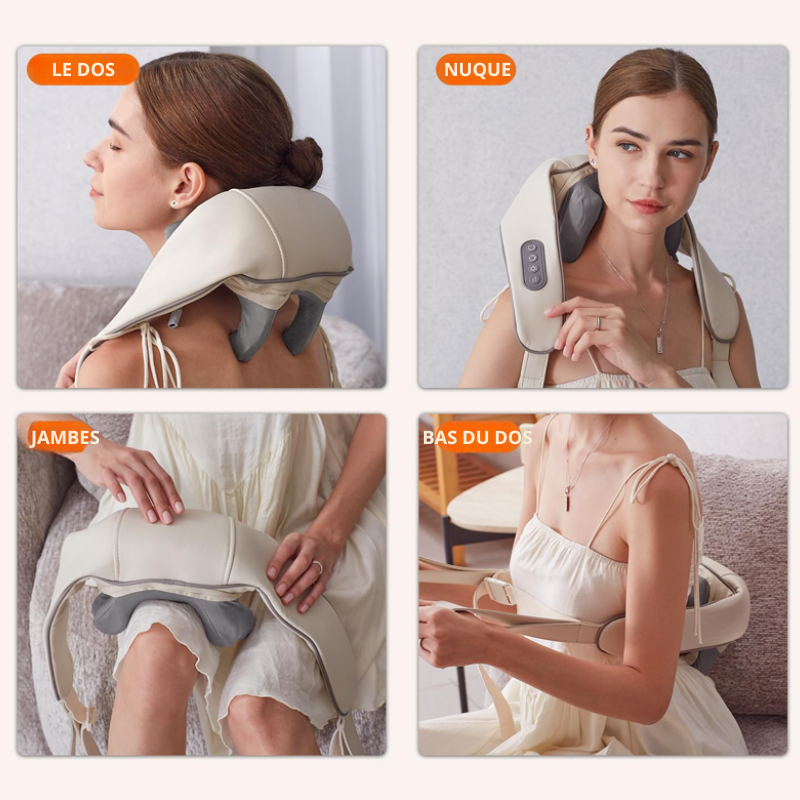 LE DOS

NUQUE

JAMBES

BAS DU DOS